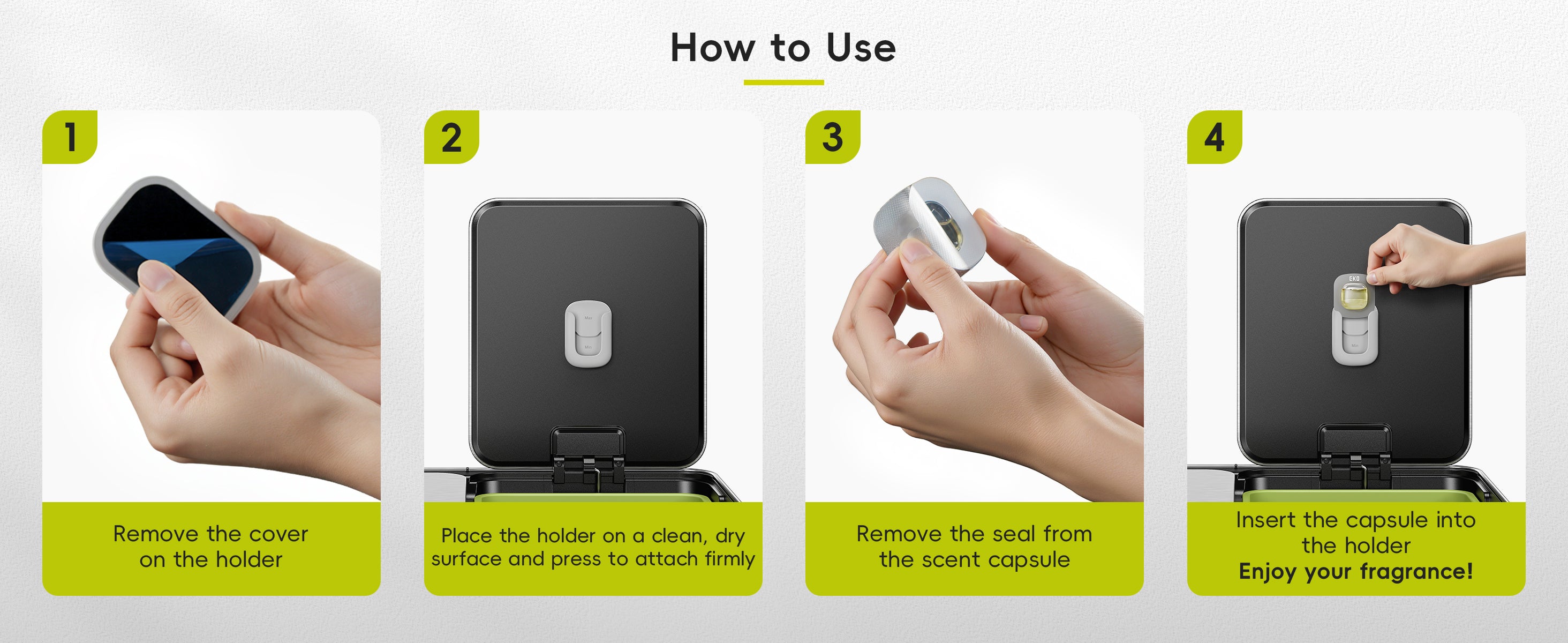 How to Use

1

Remove the cover on the holder

2

Max

Min

Place the holder on a clean, dry surface and press to attach firmly

3

Remove the seal from the scent capsule

4

EKO

Min

Insert the capsule into the holder
Enjoy your fragrance!